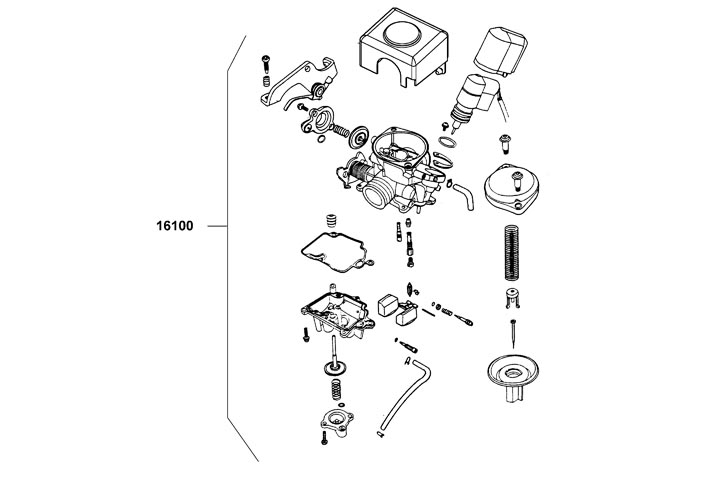 16100